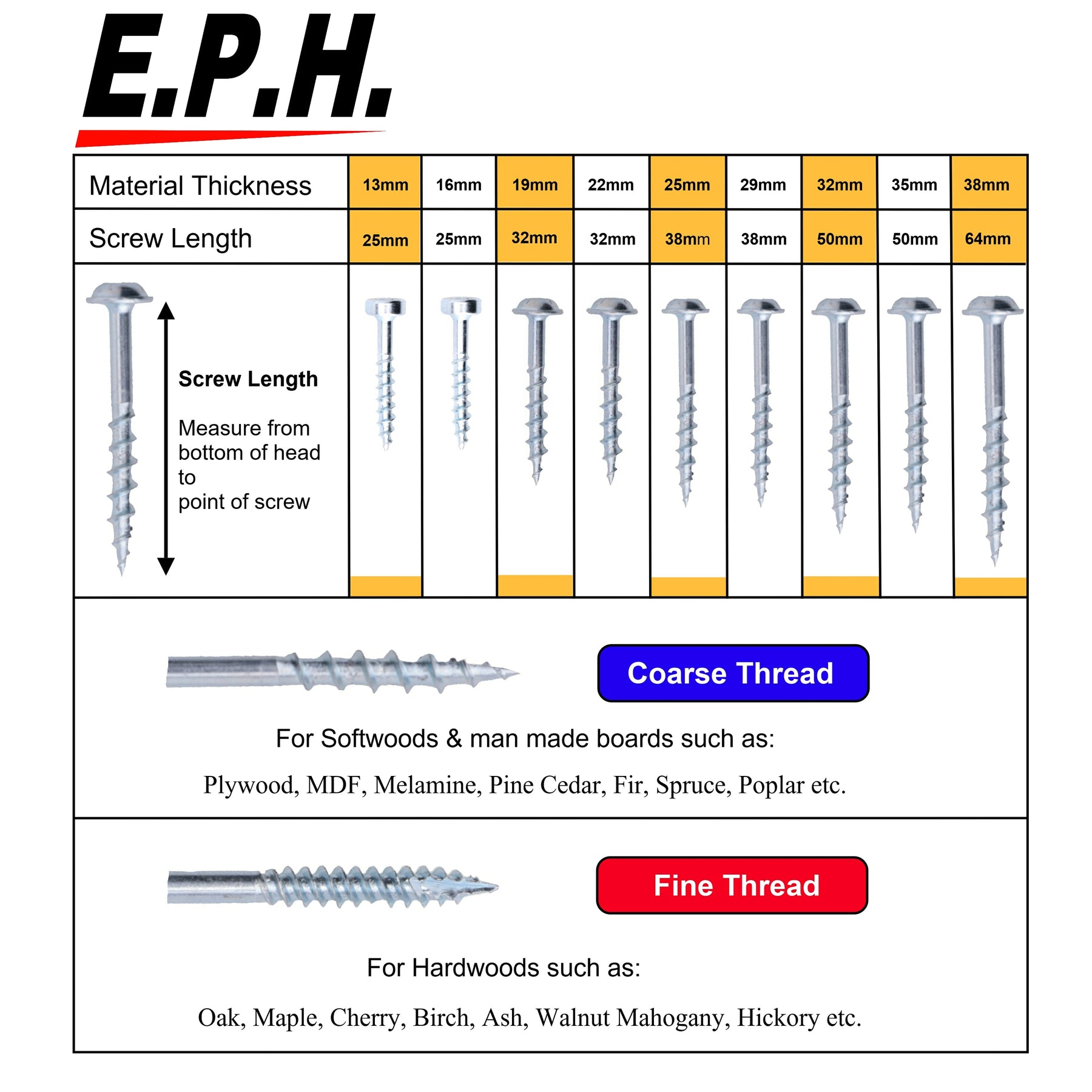 E.P.H.

| Material Thickness | 13mm | 16mm | 19mm | 22mm | 25mm | 29mm | 32mm | 35mm | 38mm |
|---|---|---|---|---|---|---|---|---|---|
| Screw Length | 25mm | 25mm | 32mm | 32mm | 38mm | 38mm | 50mm | 50mm | 64mm |

Screw Length

Measure from bottom of head to point of screw

Coarse Thread

For Softwoods & man made boards such as:

Plywood, MDF, Melamine, Pine Cedar, Fir, Spruce, Poplar etc.

Fine Thread

For Hardwoods such as:

Oak, Maple, Cherry, Birch, Ash, Walnut Mahogany, Hickory etc.